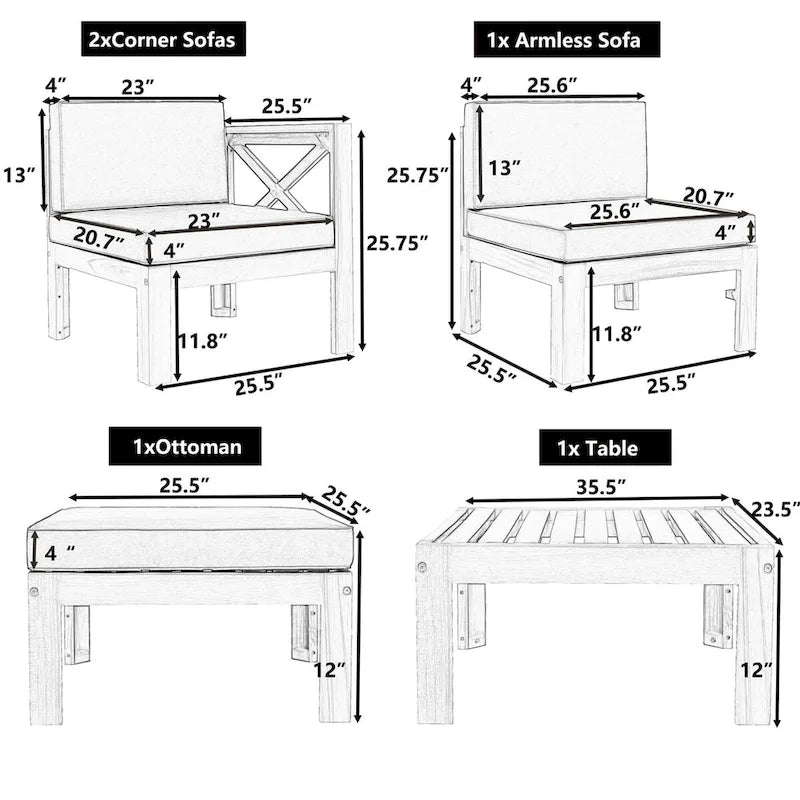 2xCorner Sofas

4″
23″
25.5″
13″
23″
20.7″
4″
25.75″
11.8″
25.5″

1x Armless Sofa

4″
25.6″
25.75″
13″
20.7″
25.6″
4″
11.8″
25.5″
25.5″

1xOttoman

25.5″
25.5″
4 ″
12″

1x Table

35.5″
23.5″
12″