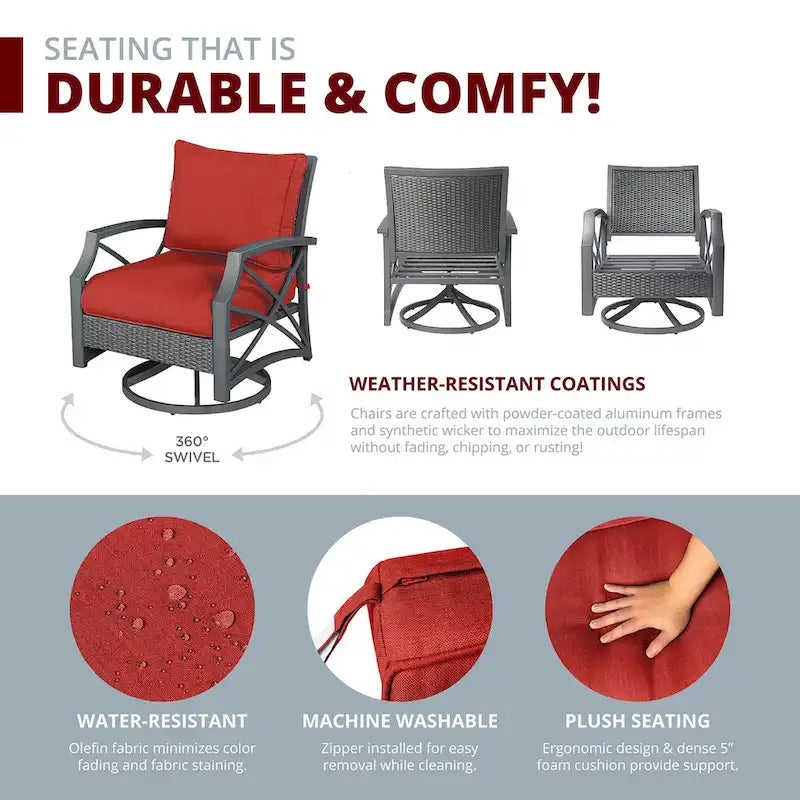 SEATING THAT IS
DURABLE & COMFY!

360°
SWIVEL

WEATHER-RESISTANT COATINGS
Chairs are crafted with powder-coated aluminum frames and synthetic wicker to maximize the outdoor lifespan without fading, chipping, or rusting!

WATER-RESISTANT
Olefin fabric minimizes color fading and fabric staining.

MACHINE WASHABLE
Zipper installed for easy removal while cleaning.

PLUSH SEATING
Ergonomic design & dense 5" foam cushion provide support.